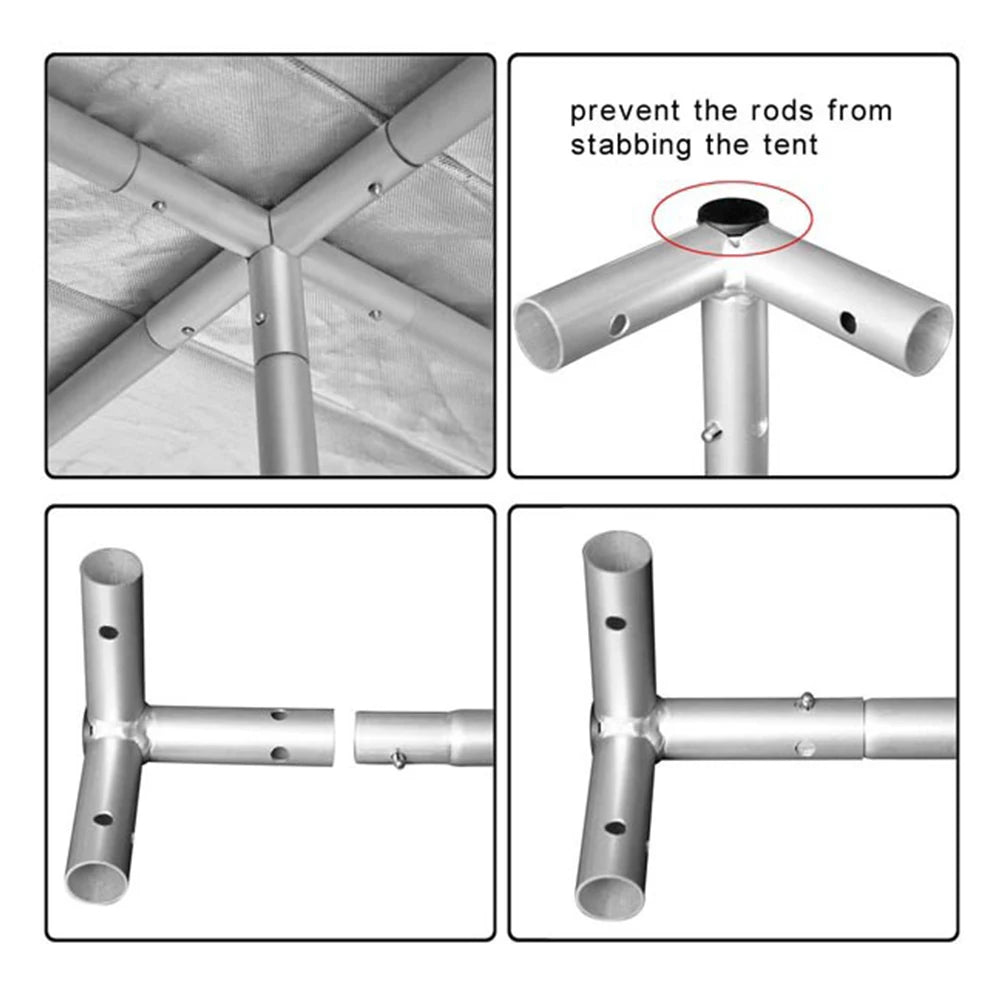 prevent the rods from stabbing the tent